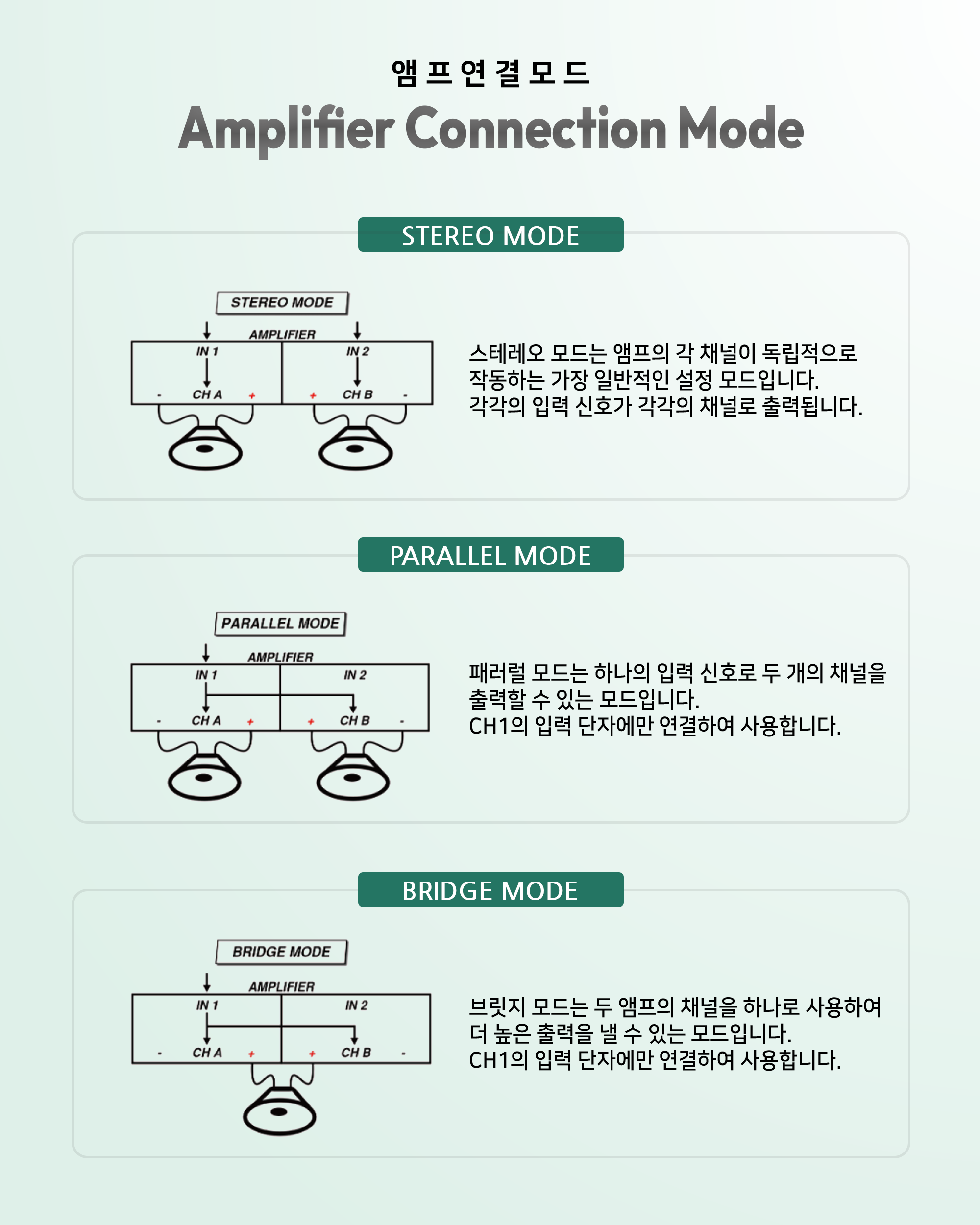 앰프연결모드

Amplifier Connection Mode

STEREO MODE

STEREO MODE

AMPLIFIER

IN 1

IN 2

- CH A +

+ CH B -

스테레오 모드는 앰프의 각 채널이 독립적으로 작동하는 가장 일반적인 설정 모드입니다.
각각의 입력 신호가 각각의 채널로 출력됩니다.

PARALLEL MODE

PARALLEL MODE

AMPLIFIER

IN 1

IN 2

- CH A +

+ CH B -

패러럴 모드는 하나의 입력 신호로 두 개의 채널을 출력할 수 있는 모드입니다.
CH1의 입력 단자에만 연결하여 사용합니다.

BRIDGE MODE

BRIDGE MODE

AMPLIFIER

IN 1

IN 2

- CH A +

+ CH B -

브릿지 모드는 두 앰프의 채널을 하나로 사용하여 더 높은 출력을 낼 수 있는 모드입니다.
CH1의 입력 단자에만 연결하여 사용합니다.